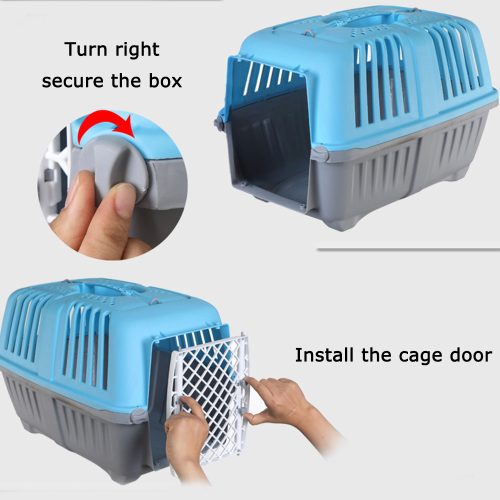 Turn right
secure the box

Install the cage door